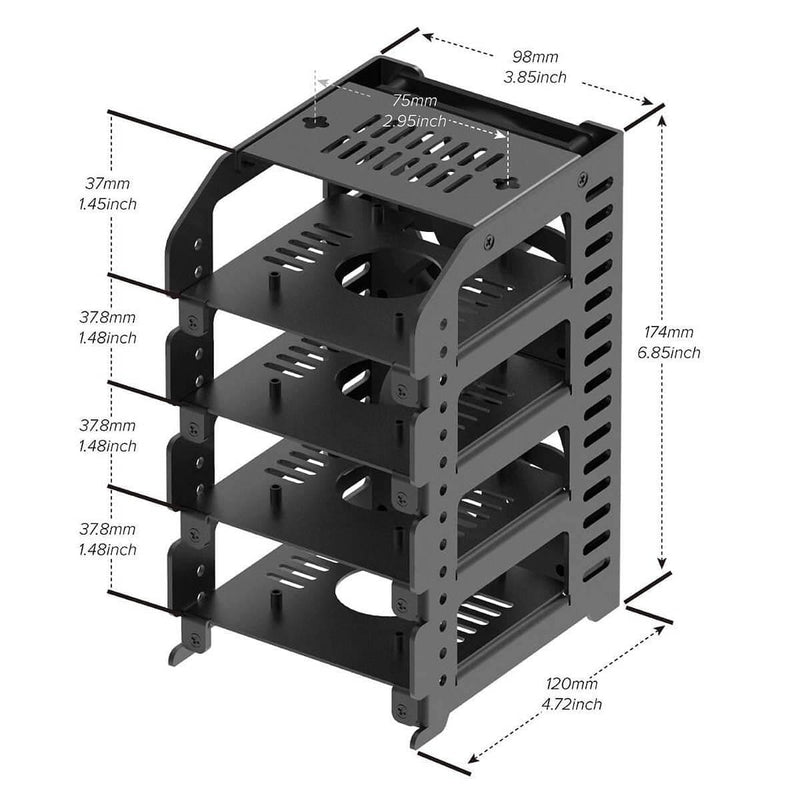 98mm
3.85inch

75mm
2.95inch

37mm
1.45inch

37.8mm
1.48inch

37.8mm
1.48inch

37.8mm
1.48inch

174mm
6.85inch

120mm
4.72inch