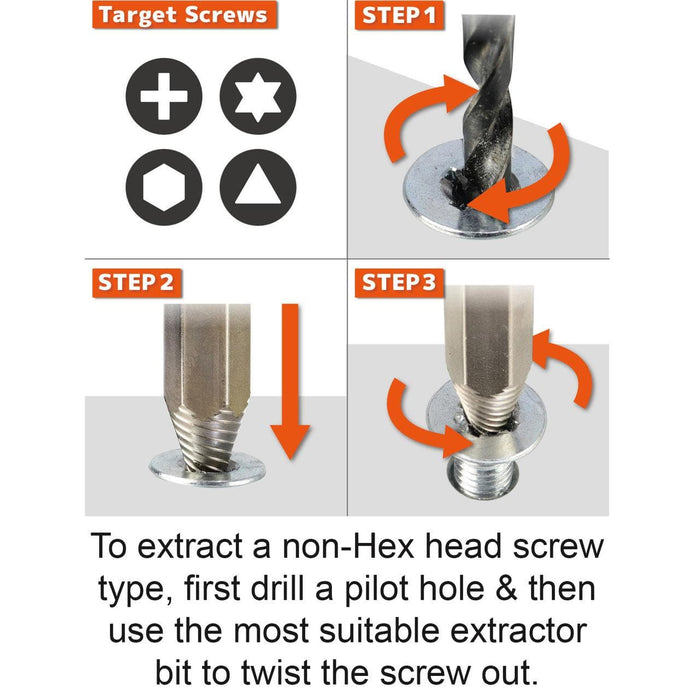 Target Screws

STEP 1

STEP 2

STEP 3

To extract a non-Hex head screw type, first drill a pilot hole & then use the most suitable extractor bit to twist the screw out.