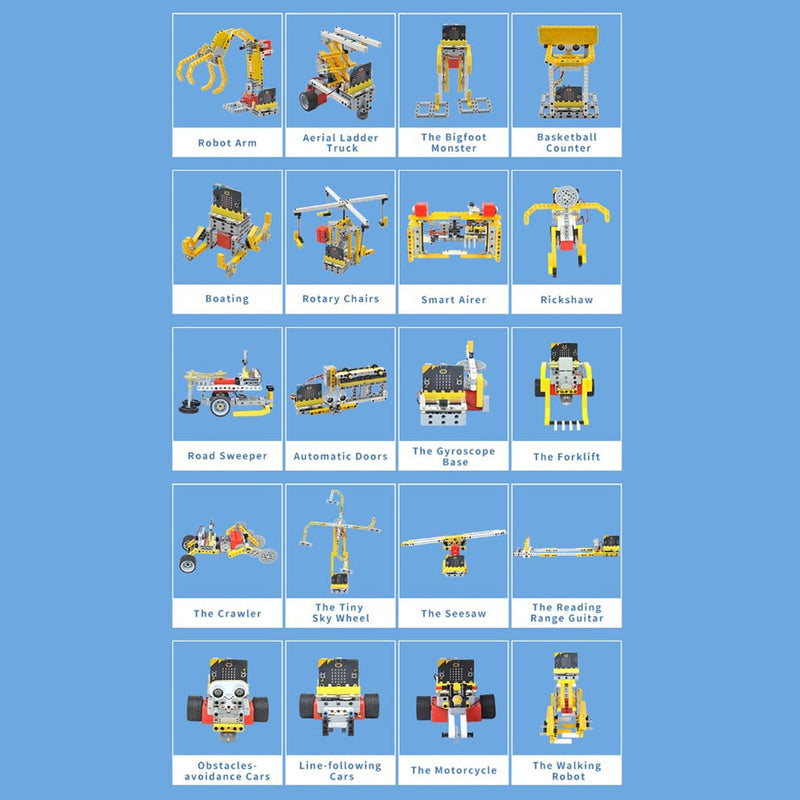 Robot Arm

Aerial Ladder Truck

The Bigfoot Monster

Basketball Counter

Boating

Rotary Chairs

Smart Airer

Rickshaw

Road Sweeper

Automatic Doors

The Gyroscope Base

The Forklift

The Crawler

The Tiny Sky Wheel

The Seesaw

The Reading Range Guitar

Obstacles-avoidance Cars

Line-following Cars

The Motorcycle

The Walking Robot