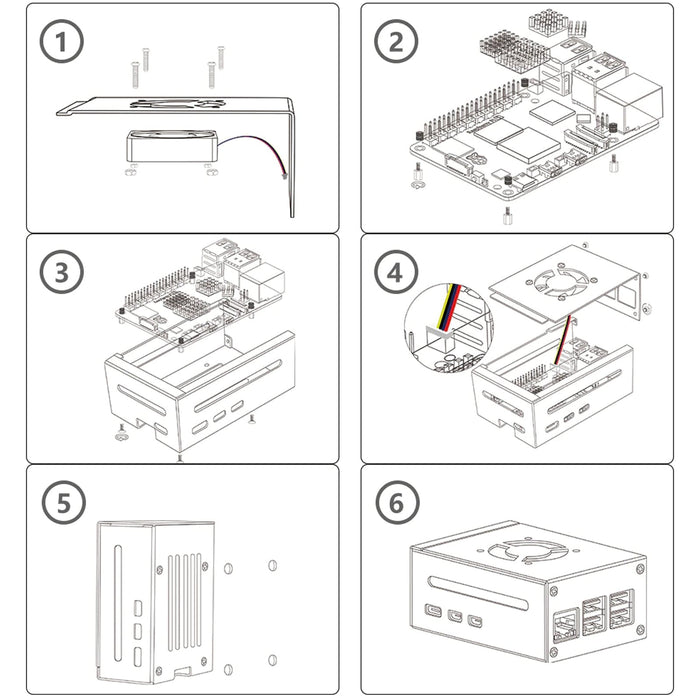 1
2
3
4
5
6