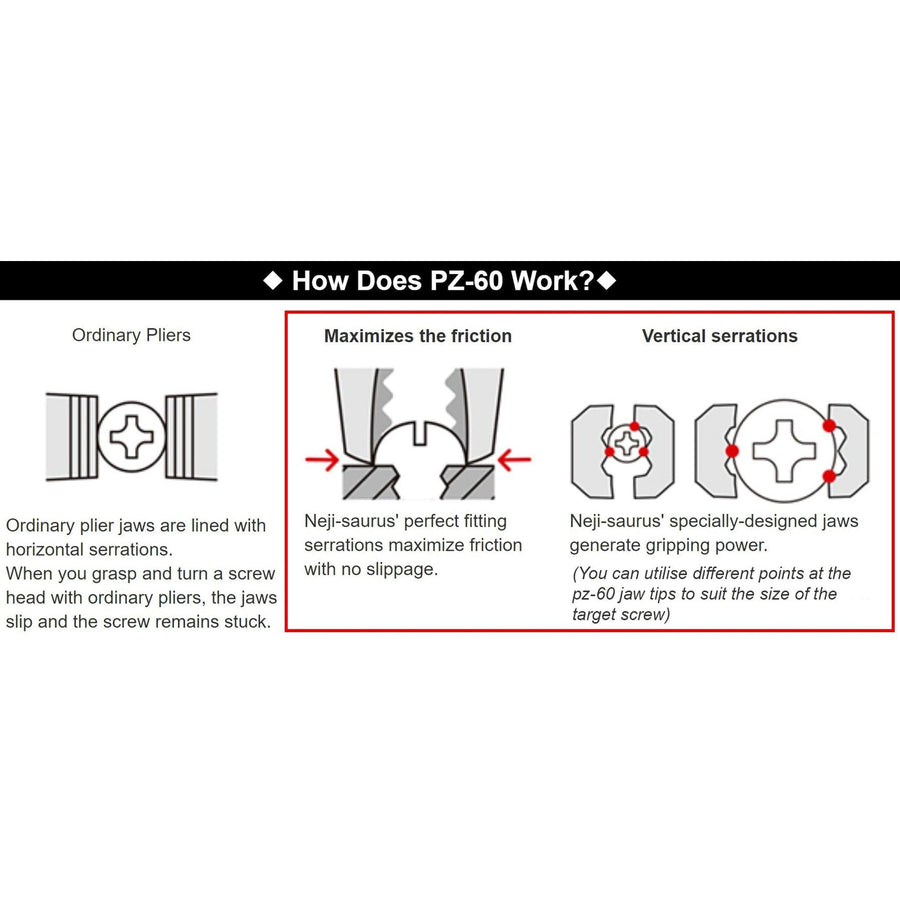 ◆ How Does PZ-60 Work?◆

Ordinary Pliers

Ordinary plier jaws are lined with horizontal serrations.
When you grasp and turn a screw head with ordinary pliers, the jaws slip and the screw remains stuck.

Maximizes the friction

Neji-saurus' perfect fitting serrations maximize friction with no slippage.

Vertical serrations

Neji-saurus' specially-designed jaws generate gripping power.

(You can utilise different points at the pz-60 jaw tips to suit the size of the target screw)