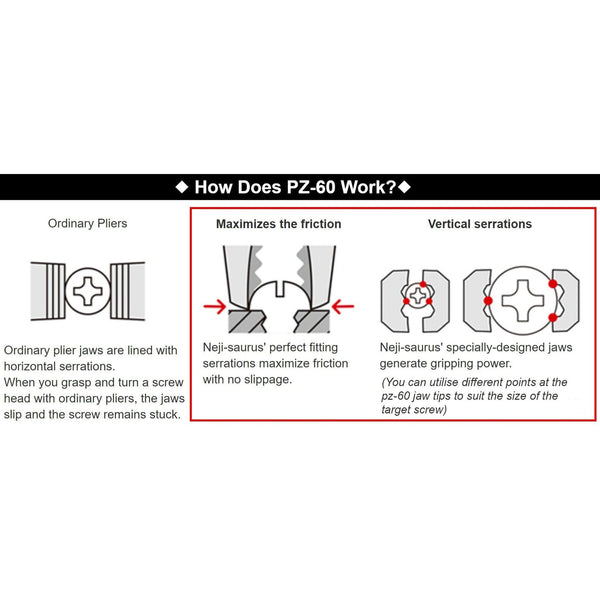 ◆ How Does PZ-60 Work?◆

Ordinary Pliers

Ordinary plier jaws are lined with horizontal serrations.
When you grasp and turn a screw head with ordinary pliers, the jaws slip and the screw remains stuck.

Maximizes the friction

Neji-saurus' perfect fitting serrations maximize friction with no slippage.

Vertical serrations

Neji-saurus' specially-designed jaws generate gripping power.
(You can utilise different points at the pz-60 jaw tips to suit the size of the target screw)