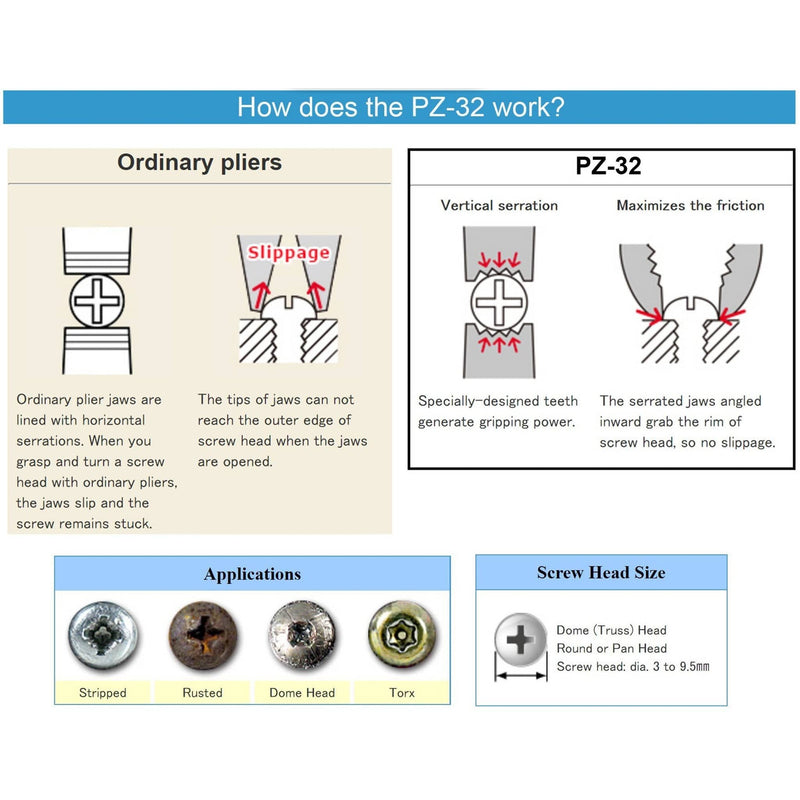 How does the PZ-32 work?

Ordinary pliers

Slippage

Ordinary plier jaws are lined with horizontal serrations. When you grasp and turn a screw head with ordinary pliers, the jaws slip and the screw remains stuck.

The tips of jaws can not reach the outer edge of screw head when the jaws are opened.

PZ-32

Vertical serration

Maximizes the friction

Specially-designed teeth generate gripping power.

The serrated jaws angled inward grab the rim of screw head, so no slippage.

Applications

Stripped

Rusted

Dome Head

Torx

Screw Head Size

Dome (Truss) Head
Round or Pan Head
Screw head: dia. 3 to 9.5㎜