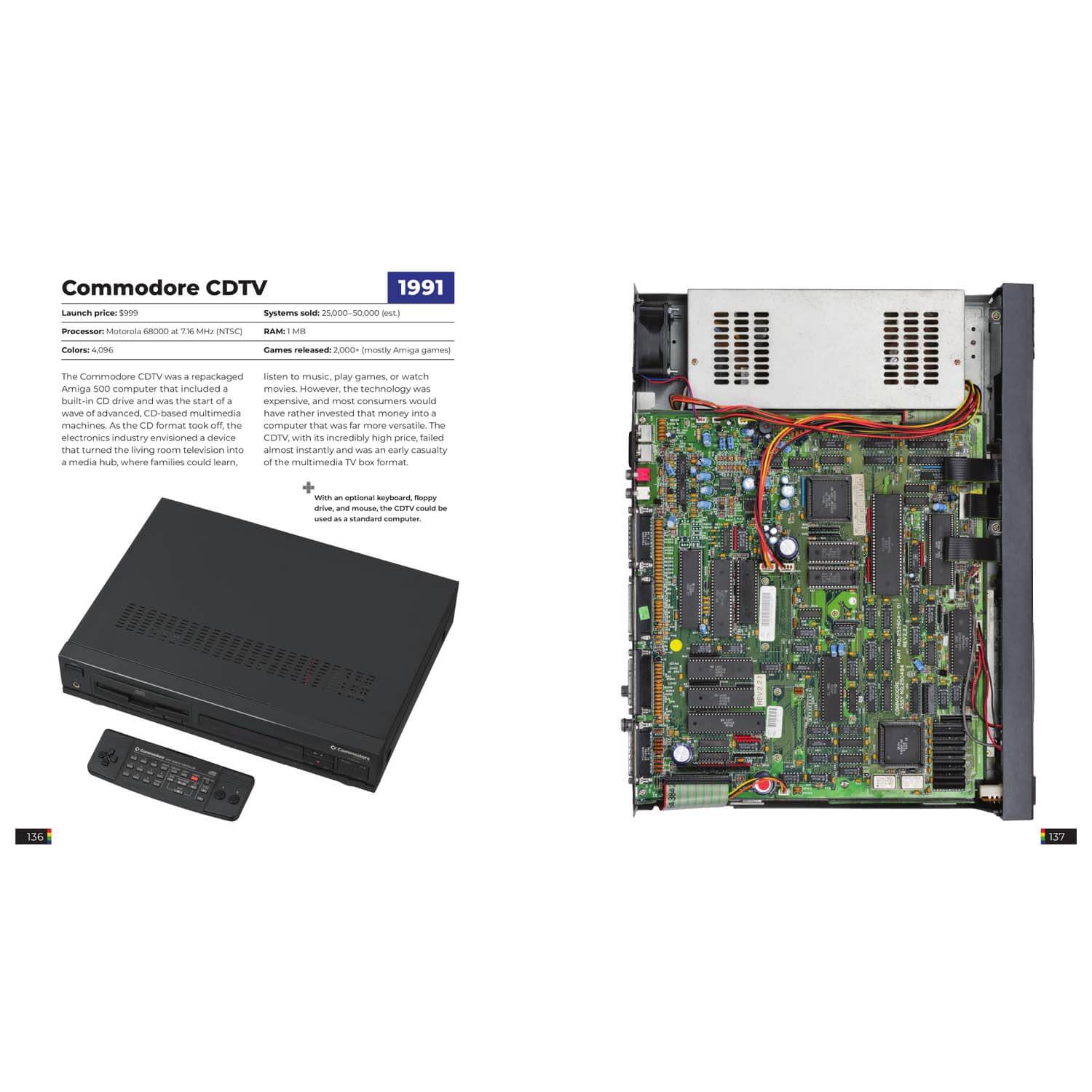 Commodore CDTV

1991

| Launch price: $999 | Systems sold: 25,000–50,000 (est.) |
|---|---|
| Processor: Motorola 68000 at 7.16 MHz (NTSC) | RAM: 1 MB |
| Colors: 4,096 | Games released: 2,000+ (mostly Amiga games) |

The Commodore CDTV was a repackaged Amiga 500 computer that included a built-in CD drive and was the start of a wave of advanced, CD-based multimedia machines. As the CD format took off, the electronics industry envisioned a device that turned the living room television into a media hub, where families could learn, listen to music, play games, or watch movies. However, the technology was expensive, and most consumers would have rather invested that money into a computer that was far more versatile. The CDTV, with its incredibly high price, failed almost instantly and was an early casualty of the multimedia TV box format.

With an optional keyboard, floppy drive, and mouse, the CDTV could be used as a standard computer.

Commodore

Commodore

REV 2.21

136

137