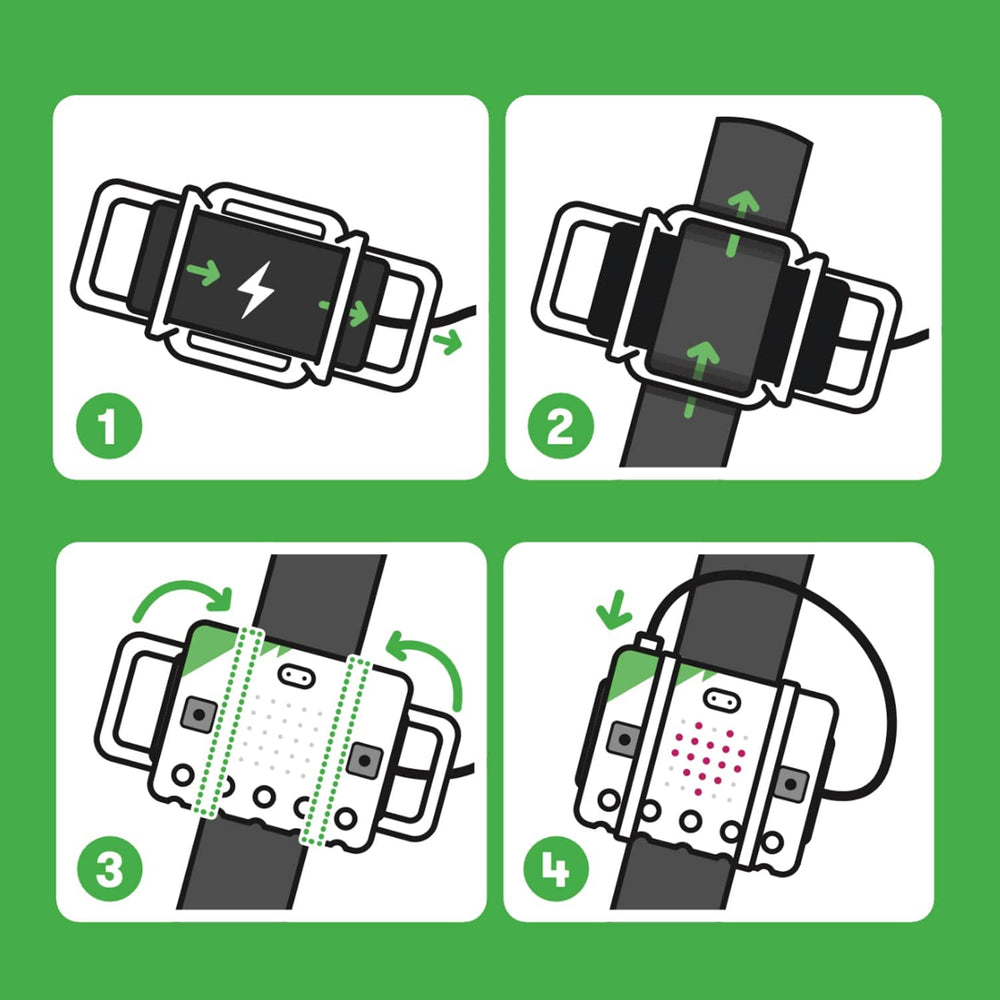 1

2

3

4