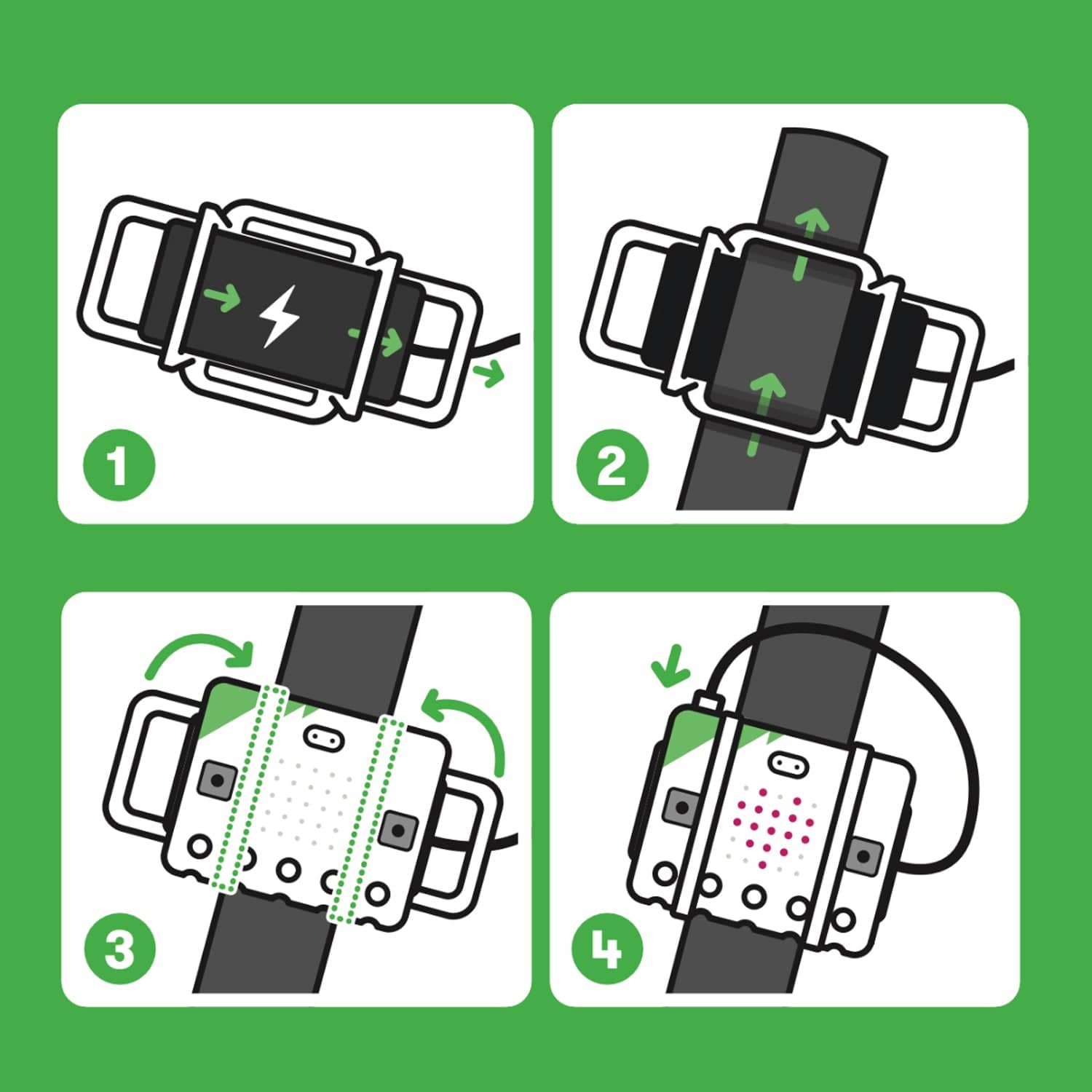 1

2

3

4