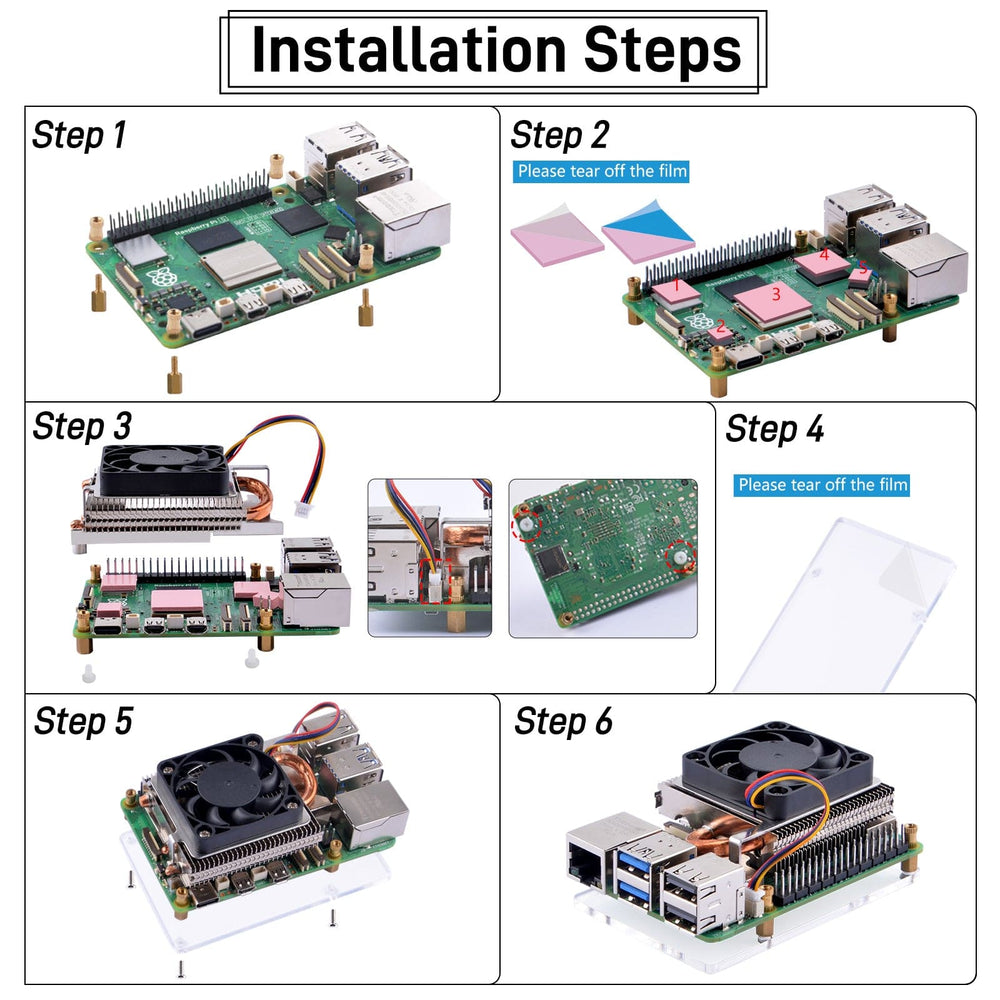 Installation Steps

Step 1

Step 2

Please tear off the film

1
2
3
4
5

Step 3

Step 4

Please tear off the film

Step 5

Step 6