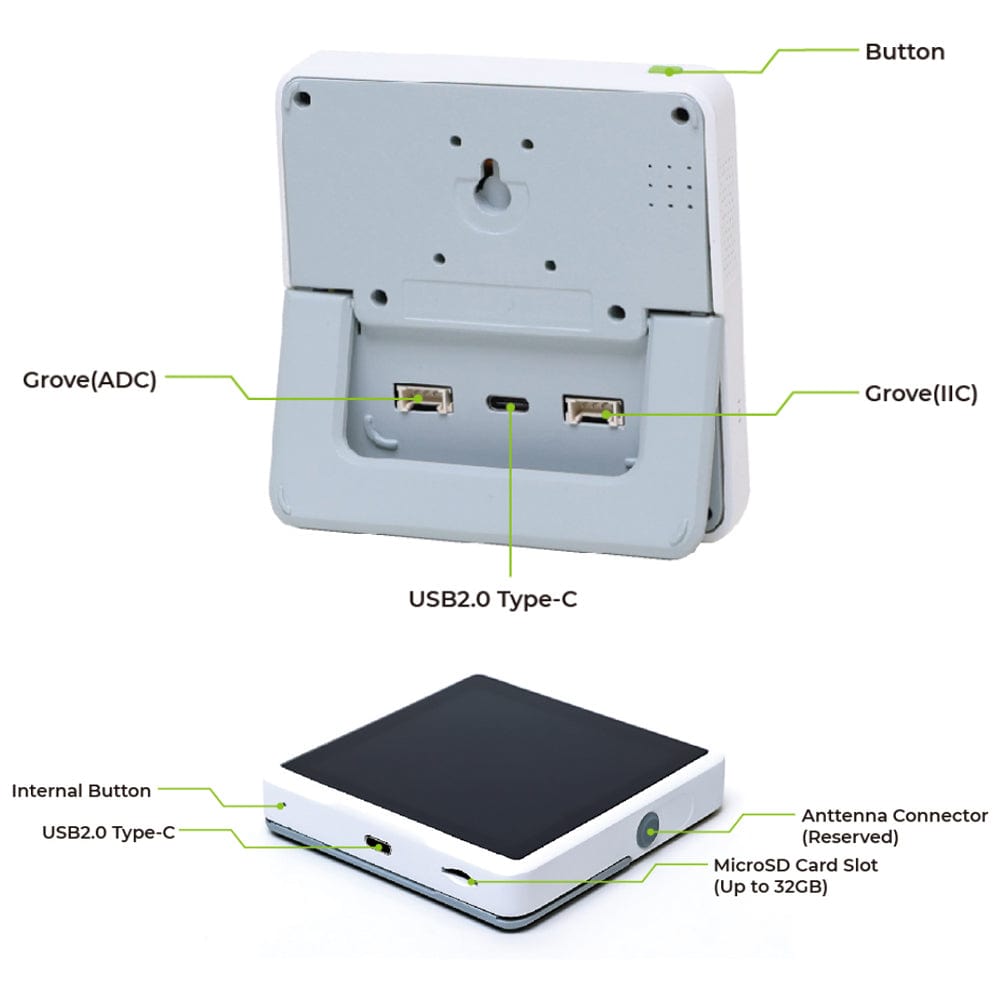 Button

Grove(ADC)

Grove(IIC)

USB2.0 Type-C

Internal Button

USB2.0 Type-C

Anttenna Connector (Reserved)

MicroSD Card Slot (Up to 32GB)