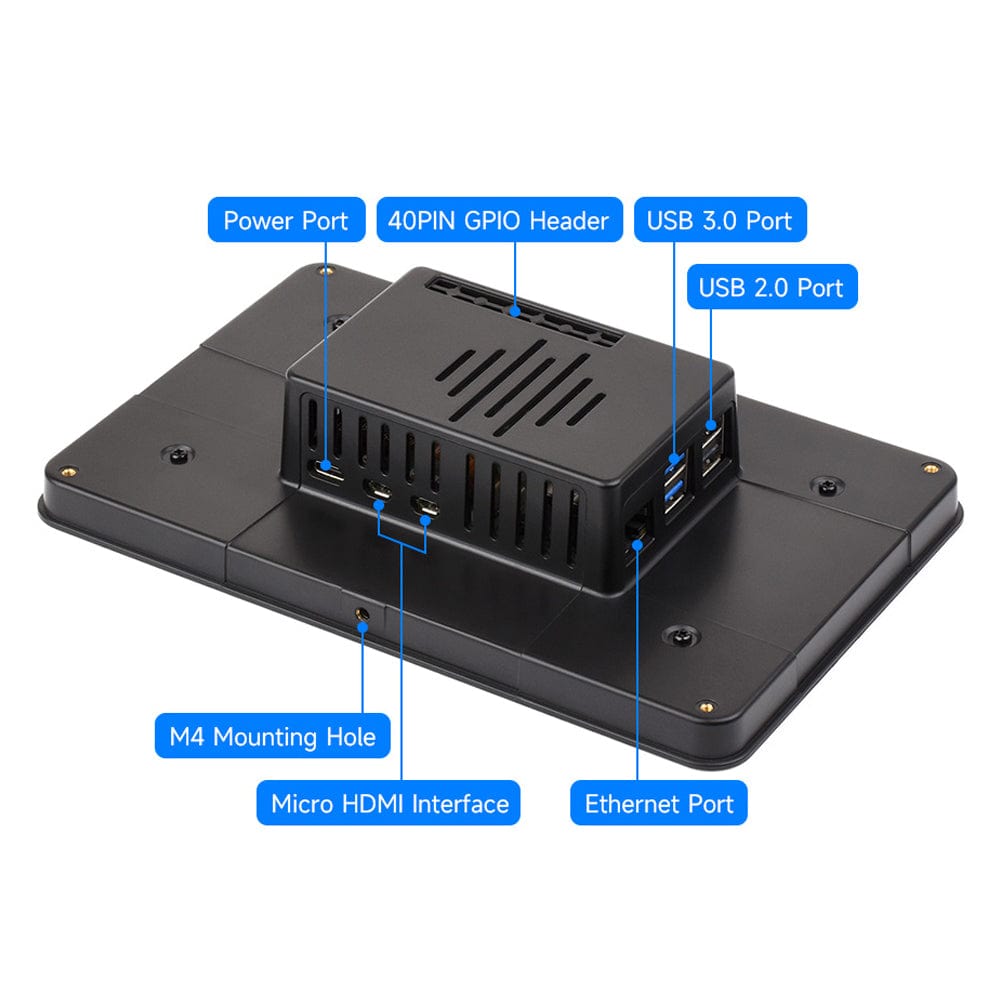 Power Port
40PIN GPIO Header
USB 3.0 Port
USB 2.0 Port
M4 Mounting Hole
Micro HDMI Interface
Ethernet Port