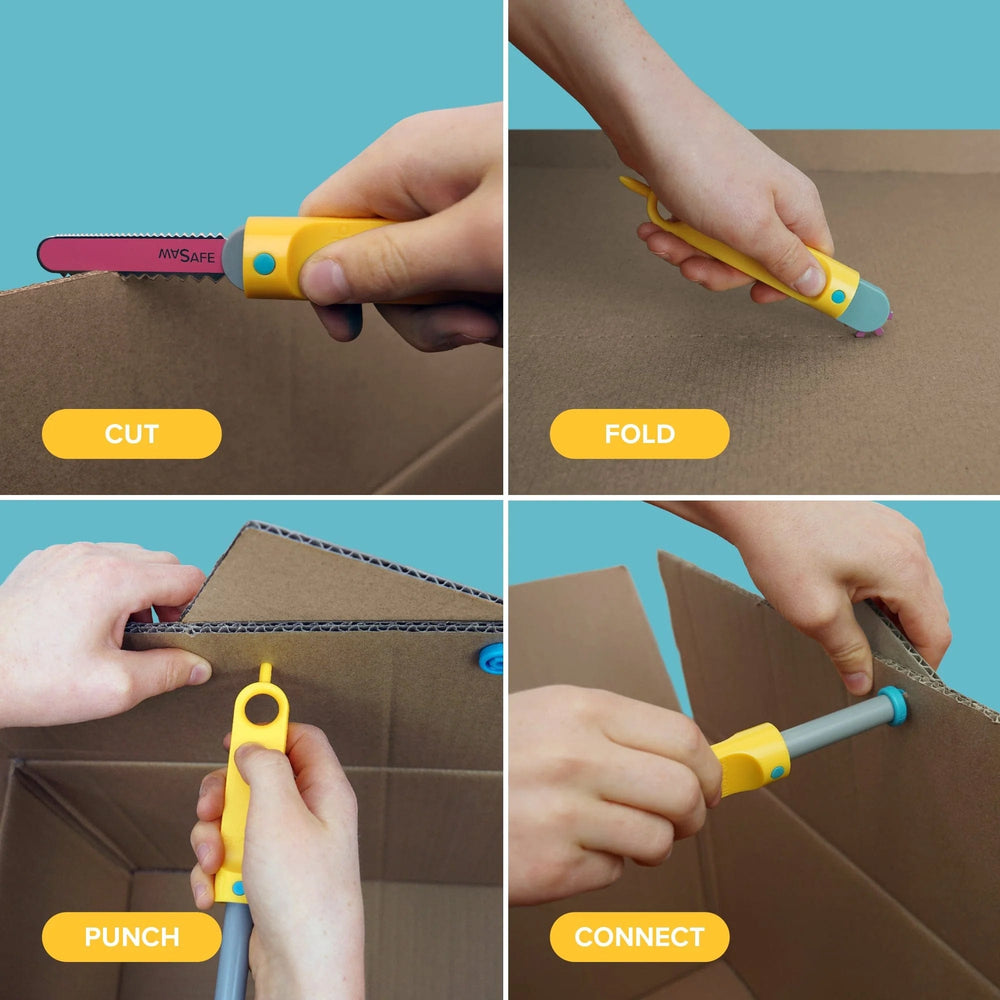 MASAFE

CUT

FOLD

PUNCH

CONNECT