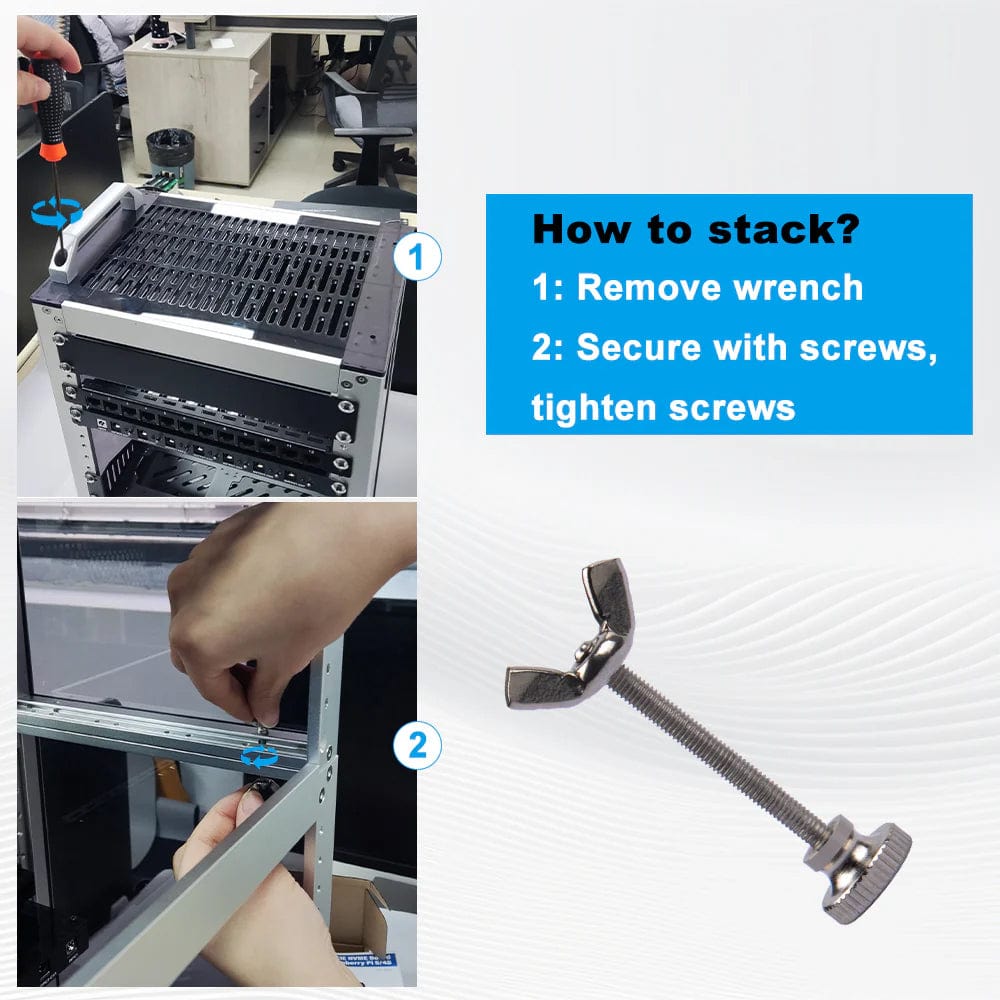 1

How to stack?
1: Remove wrench
2: Secure with screws, tighten screws

2