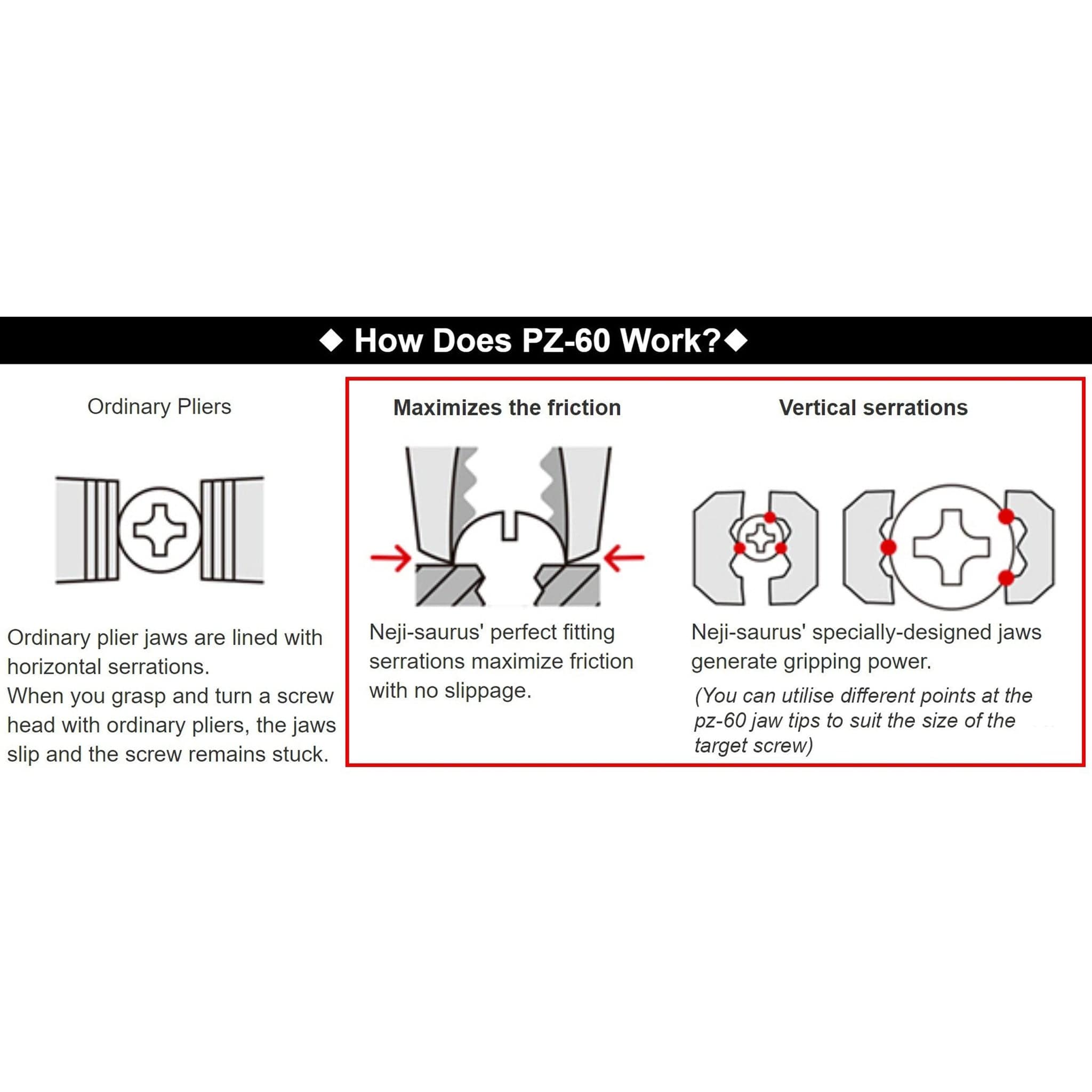 ◆ How Does PZ-60 Work?◆

Ordinary Pliers

Ordinary plier jaws are lined with horizontal serrations.
When you grasp and turn a screw head with ordinary pliers, the jaws slip and the screw remains stuck.

Maximizes the friction

Neji-saurus' perfect fitting serrations maximize friction with no slippage.

Vertical serrations

Neji-saurus' specially-designed jaws generate gripping power.

(You can utilise different points at the pz-60 jaw tips to suit the size of the target screw)