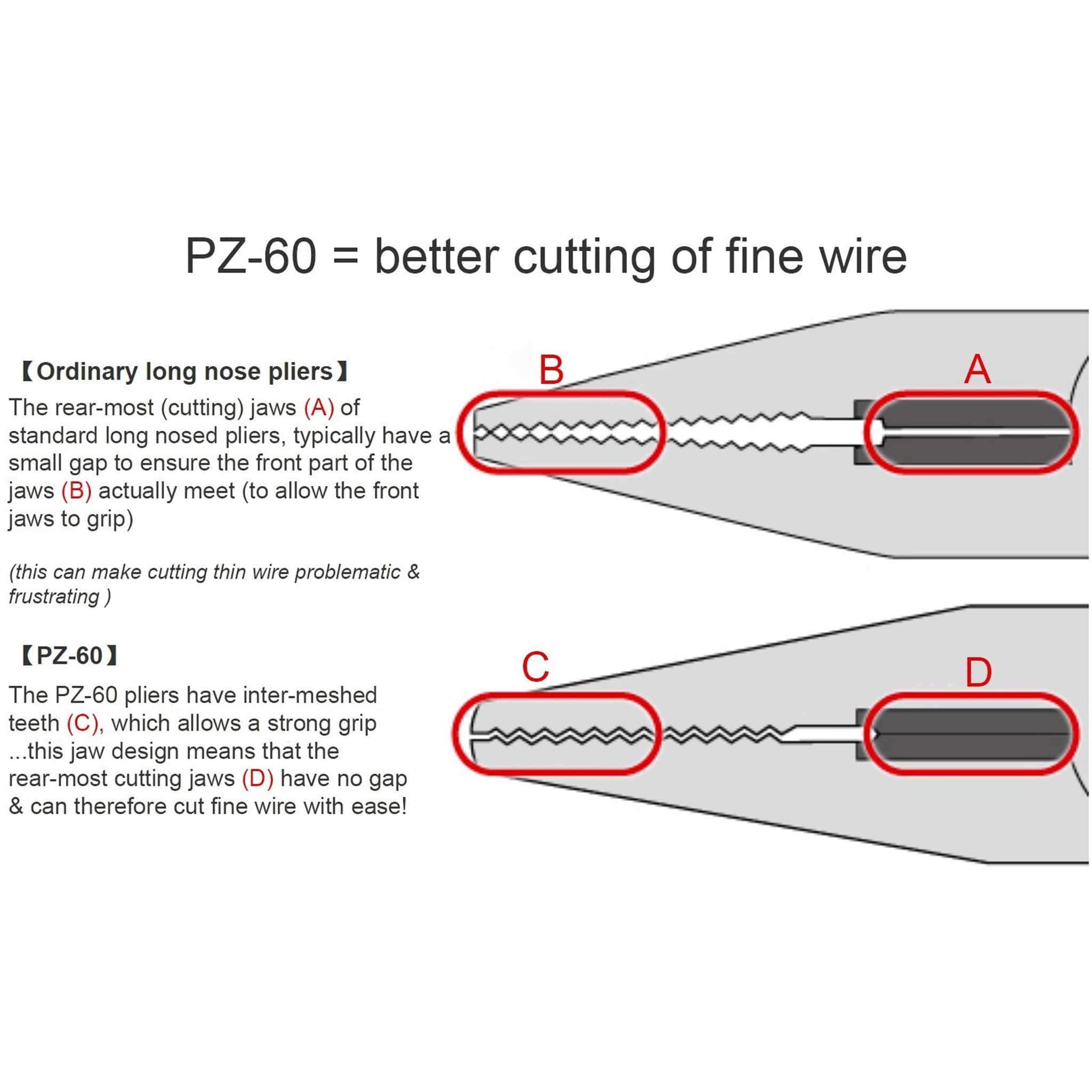 PZ-60 = better cutting of fine wire

【Ordinary long nose pliers】

The rear-most (cutting) jaws (A) of standard long nosed pliers, typically have a small gap to ensure the front part of the jaws (B) actually meet (to allow the front jaws to grip)

(this can make cutting thin wire problematic & frustrating )

B

A

【PZ-60】

The PZ-60 pliers have inter-meshed teeth (C), which allows a strong grip ...this jaw design means that the rear-most cutting jaws (D) have no gap & can therefore cut fine wire with ease!

C

D