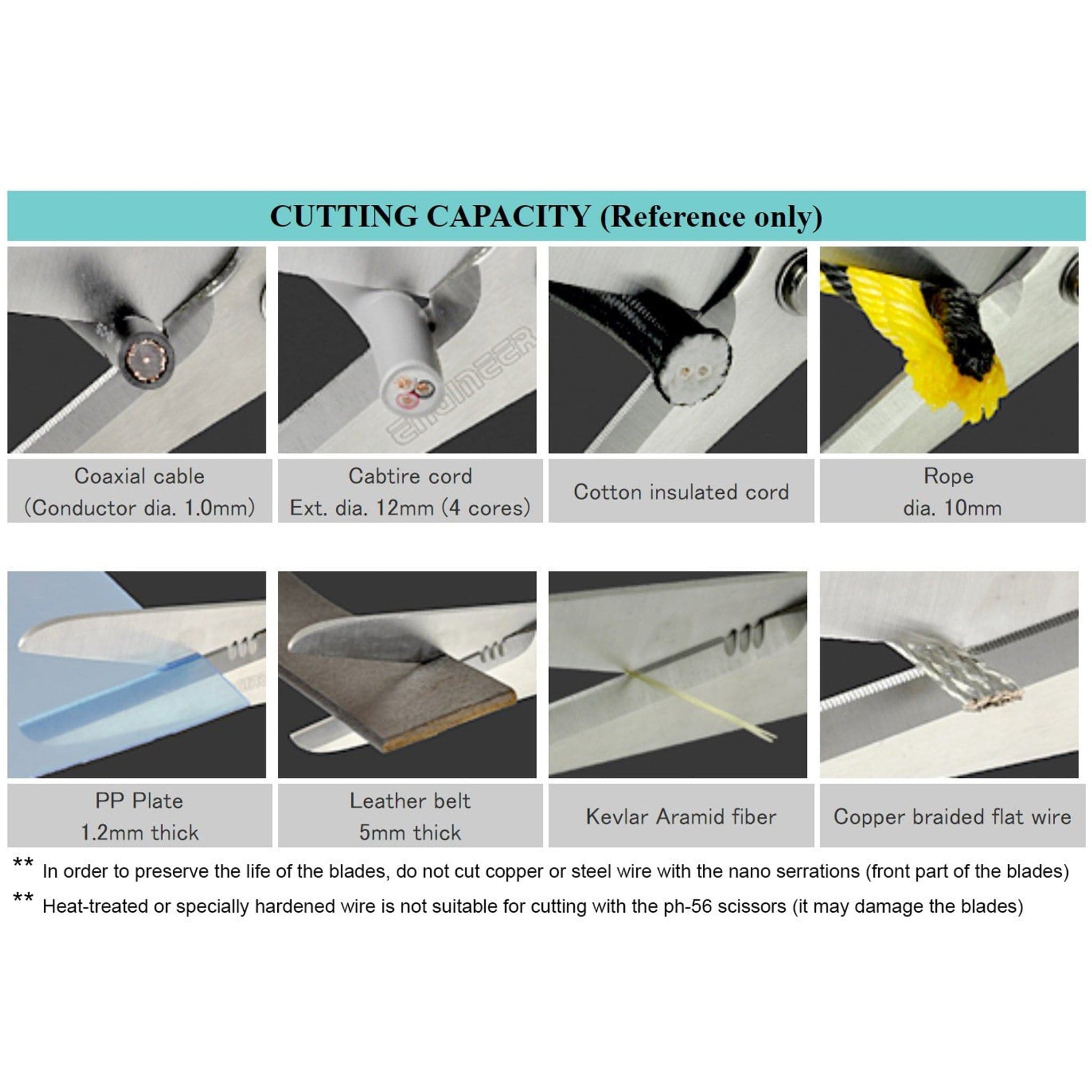 CUTTING CAPACITY (Reference only)

ENGINEER

Coaxial cable
(Conductor dia. 1.0mm)

Cabtire cord
Ext. dia. 12mm (4 cores)

Cotton insulated cord

Rope
dia. 10mm

PP Plate
1.2mm thick

Leather belt
5mm thick

Kevlar Aramid fiber

Copper braided flat wire

** In order to preserve the life of the blades, do not cut copper or steel wire with the nano serrations (front part of the blades)

** Heat-treated or specially hardened wire is not suitable for cutting with the ph-56 scissors (it may damage the blades)