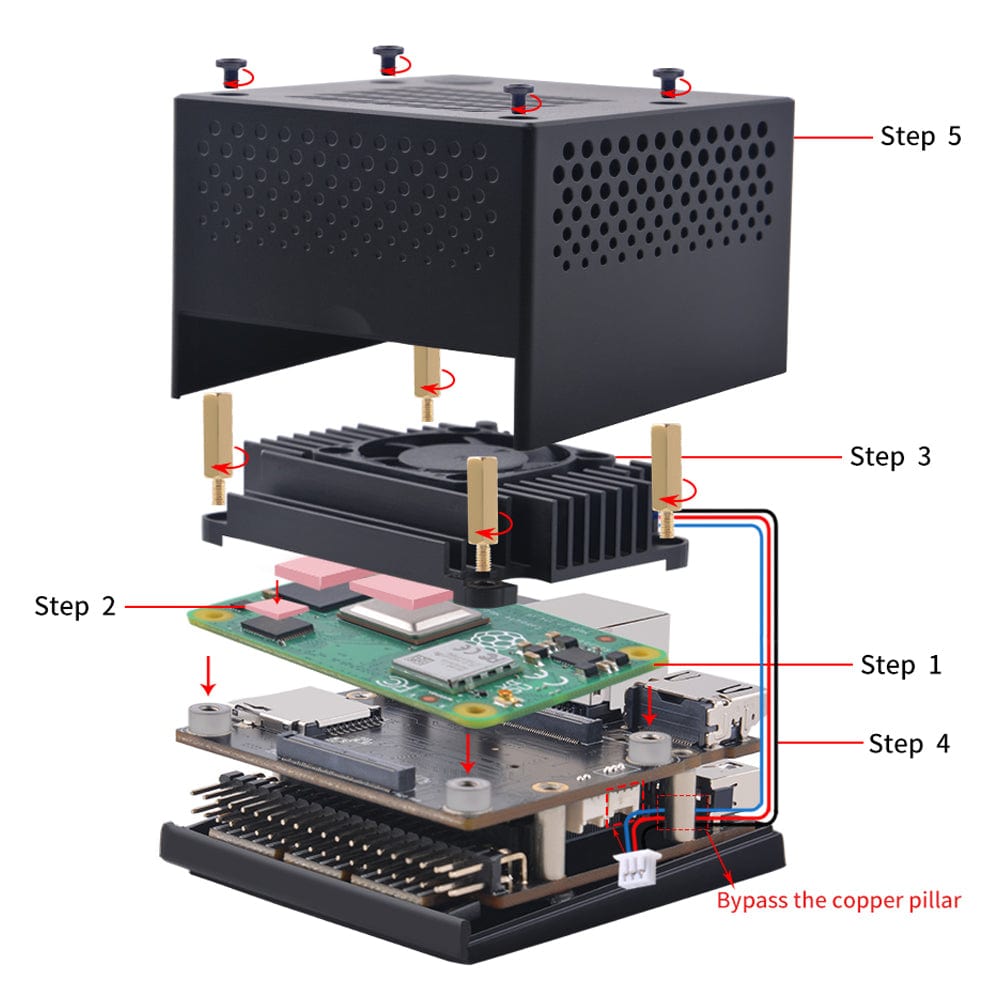 Step 5

Step 3

Step 2

Step 1

Step 4

Bypass the copper pillar