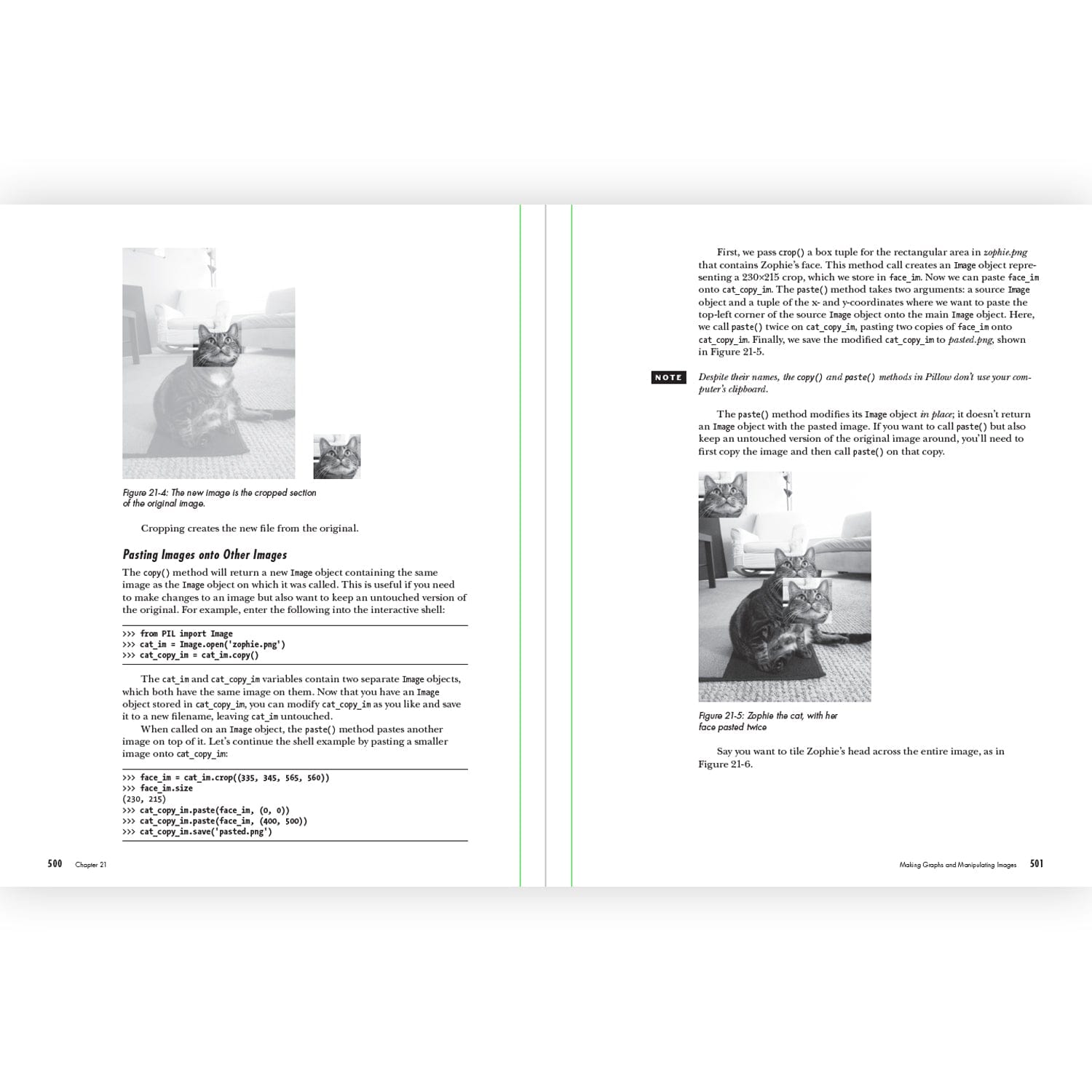 Figure 21-4: The new image is the cropped section of the original image.

Cropping creates the new file from the original.

Pasting Images onto Other Images

The copy() method will return a new Image object containing the same image as the Image object on which it was called. This is useful if you need to make changes to an image but also want to keep an untouched version of the original. For example, enter the following into the interactive shell:

>>> from PIL import Image
>>> cat_im = Image.open('zophie.png')
>>> cat_copy_im = cat_im.copy()

The cat_im and cat_copy_im variables contain two separate Image objects, which both have the same image on them. Now that you have an Image object stored in cat_copy_im, you can modify cat_copy_im as you like and save it to a new filename, leaving cat_im untouched.

When called on an Image object, the paste() method pastes another image on top of it. Let's continue the shell example by pasting a smaller image onto cat_copy_im:

>>> face_im = cat_im.crop((335, 345, 565, 560))
>>> face_im.size
(230, 215)
>>> cat_copy_im.paste(face_im, (0, 0))
>>> cat_copy_im.paste(face_im, (400, 500))
>>> cat_copy_im.save('pasted.png')

500 Chapter 21

First, we pass crop() a box tuple for the rectangular area in zophie.png that contains Zophie's face. This method call creates an Image object representing a 230×215 crop, which we store in face_im. Now we can paste face_im onto cat_copy_im. The paste() method takes two arguments: a source Image object and a tuple of the x- and y-coordinates where we want to paste the top-left corner of the source Image object onto the main Image object. Here, we call paste() twice on cat_copy_im, pasting two copies of face_im onto cat_copy_im. Finally, we save the modified cat_copy_im to pasted.png, shown in Figure 21-5.

NOTE Despite their names, the copy() and paste() methods in Pillow don't use your computer's clipboard.

The paste() method modifies its Image object in place; it doesn't return an Image object with the pasted image. If you want to call paste() but also keep an untouched version of the original image around, you'll need to first copy the image and then call paste() on that copy.

Figure 21-5: Zophie the cat, with her face pasted twice

Say you want to tile Zophie's head across the entire image, as in Figure 21-6.

Making Graphs and Manipulating Images 501