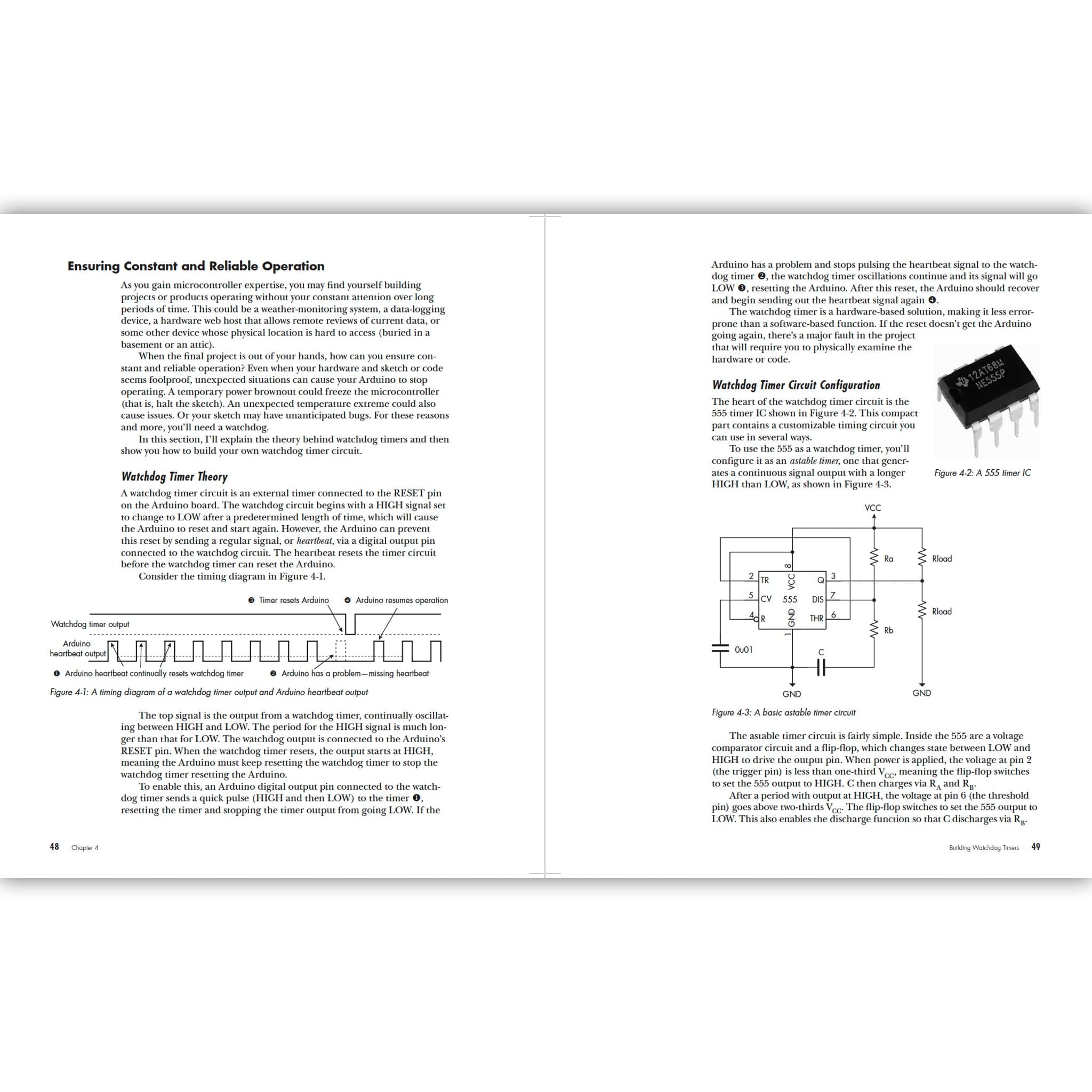 Ensuring Constant and Reliable Operation

As you gain microcontroller expertise, you may find yourself building projects or products operating without your constant attention over long periods of time. This could be a weather-monitoring system, a data-logging device, a hardware web host that allows remote reviews of current data, or some other device whose physical location is hard to access (buried in a basement or an attic).

When the final project is out of your hands, how can you ensure constant and reliable operation? Even when your hardware and sketch or code seems foolproof, unexpected situations can cause your Arduino to stop operating. A temporary power brownout could freeze the microcontroller (that is, halt the sketch). An unexpected temperature extreme could also cause issues. Or your sketch may have unanticipated bugs. For these reasons and more, you'll need a watchdog.

In this section, I'll explain the theory behind watchdog timers and then show you how to build your own watchdog timer circuit.

Watchdog Timer Theory

A watchdog timer circuit is an external timer connected to the RESET pin on the Arduino board. The watchdog circuit begins with a HIGH signal set to change to LOW after a predetermined length of time, which will cause the Arduino to reset and start again. However, the Arduino can prevent this reset by sending a regular signal, or heartbeat, via a digital output pin connected to the watchdog circuit. The heartbeat resets the timer circuit before the watchdog timer can reset the Arduino.

Consider the timing diagram in Figure 4-1.

❸ Timer resets Arduino ❹ Arduino resumes operation
Watchdog timer output
Arduino heartbeat output
❶ Arduino heartbeat continually resets watchdog timer ❷ Arduino has a problem—missing heartbeat

Figure 4-1: A timing diagram of a watchdog timer output and Arduino heartbeat output

The top signal is the output from a watchdog timer, continually oscillating between HIGH and LOW. The period for the HIGH signal is much longer than that for LOW. The watchdog output is connected to the Arduino's RESET pin. When the watchdog timer resets, the output starts at HIGH, meaning the Arduino must keep resetting the watchdog timer to stop the watchdog timer resetting the Arduino.

To enable this, an Arduino digital output pin connected to the watchdog timer sends a quick pulse (HIGH and then LOW) to the timer ❶, resetting the timer and stopping the timer output from going LOW. If the

48 Chapter 4

Arduino has a problem and stops pulsing the heartbeat signal to the watchdog timer ❷, the watchdog timer oscillations continue and its signal will go LOW ❸, resetting the Arduino. After this reset, the Arduino should recover and begin sending out the heartbeat signal again ❹.

The watchdog timer is a hardware-based solution, making it less error-prone than a software-based function. If the reset doesn't get the Arduino going again, there's a major fault in the project that will require you to physically examine the hardware or code.

Watchdog Timer Circuit Configuration

The heart of the watchdog timer circuit is the 555 timer IC shown in Figure 4-2. This compact part contains a customizable timing circuit you can use in several ways.

To use the 555 as a watchdog timer, you'll configure it as an astable timer, one that generates a continuous signal output with a longer HIGH than LOW, as shown in Figure 4-3.

12AT68M NE555P

Figure 4-2: A 555 timer IC

VCC
Ra
Rload
Rload
Rb
2 TR
5 CV
4 R
8 VCC
555
1 GND
Q 3
DIS 7
THR 6
0u01
C
GND
GND

Figure 4-3: A basic astable timer circuit

The astable timer circuit is fairly simple. Inside the 555 are a voltage comparator circuit and a flip-flop, which changes state between LOW and HIGH to drive the output pin. When power is applied, the voltage at pin 2 (the trigger pin) is less than one-third $V_{CC}$, meaning the flip-flop switches to set the 555 output to HIGH. C then charges via $R_A$ and $R_B$.

After a period with output at HIGH, the voltage at pin 6 (the threshold pin) goes above two-thirds $V_{CC}$. The flip-flop switches to set the 555 output to LOW. This also enables the discharge function so that C discharges via $R_B$.

Building Watchdog Timers 49