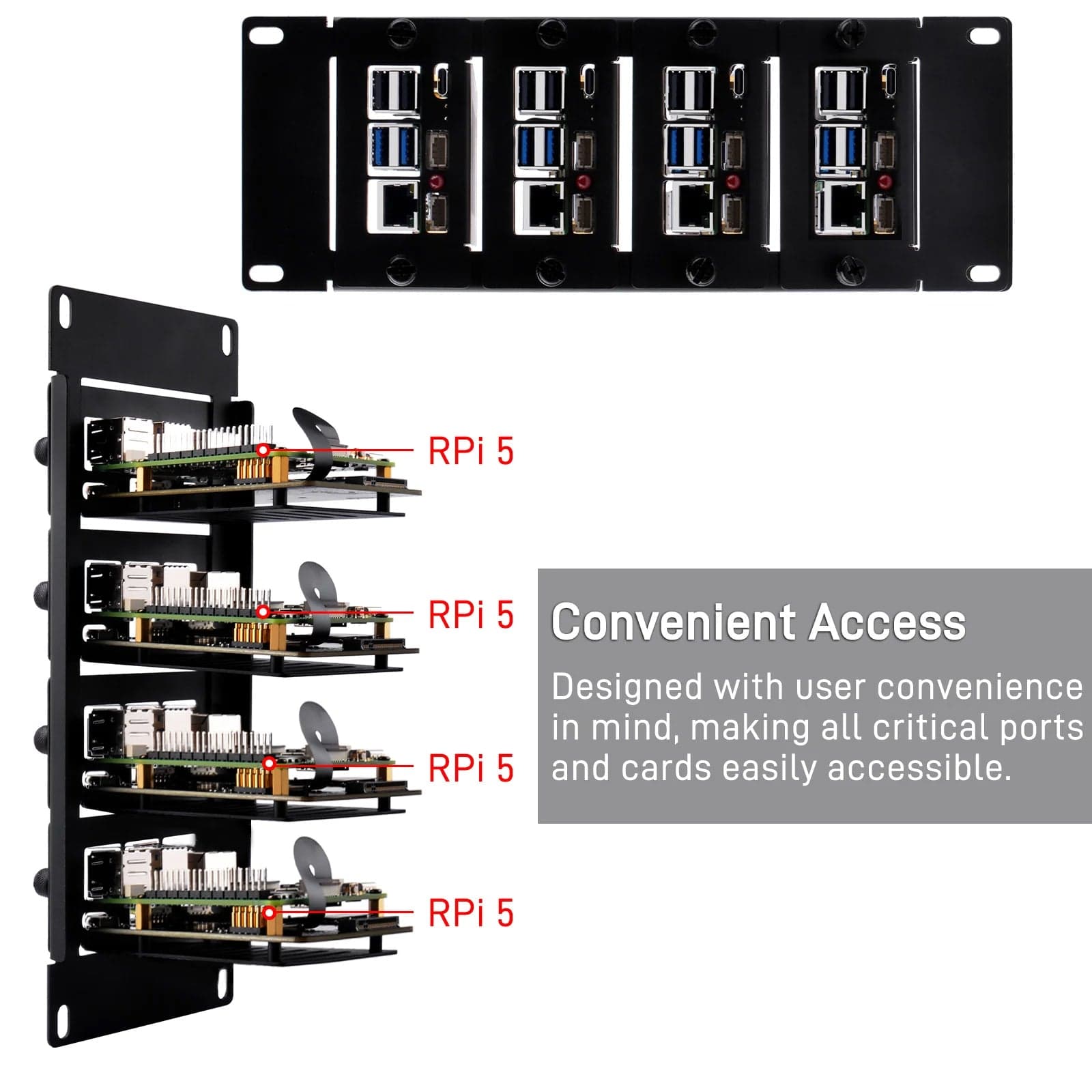 RPi 5

RPi 5

RPi 5

RPi 5

Convenient Access

Designed with user convenience in mind, making all critical ports and cards easily accessible.