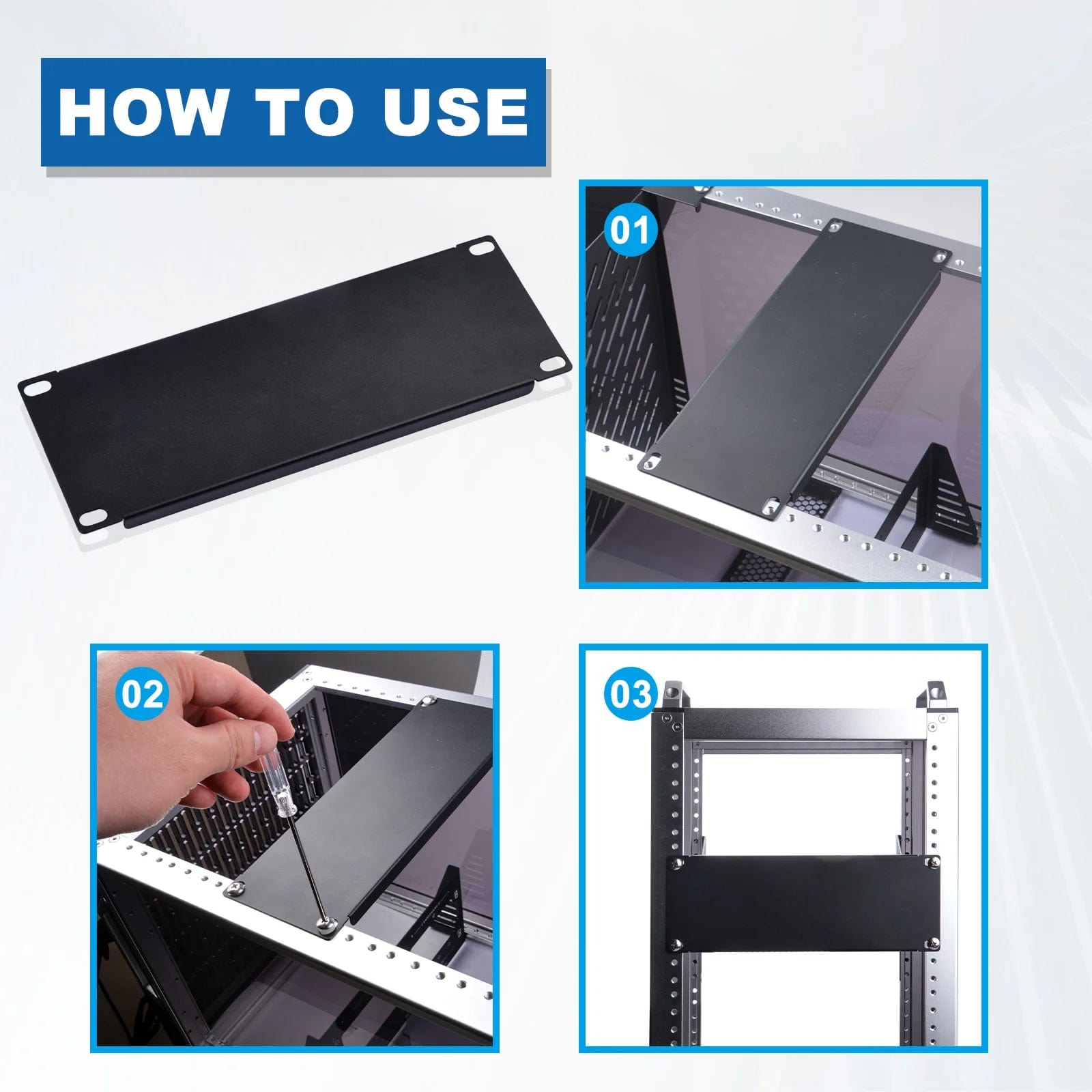 HOW TO USE

01

02

03