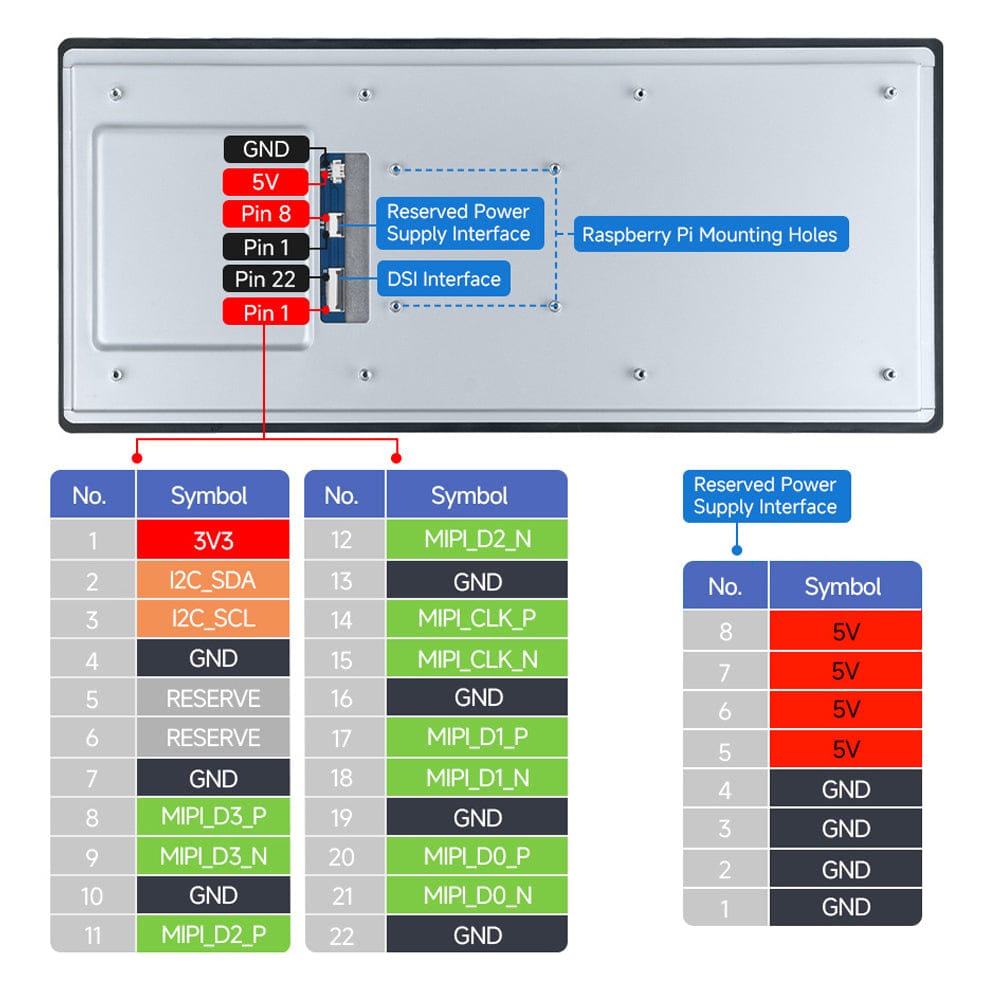 GND
5V
Pin 8
Pin 1
Pin 22
Pin 1

Reserved Power Supply Interface
DSI Interface
Raspberry Pi Mounting Holes

| No. | Symbol |
|---|---|
| 1 | 3V3 |
| 2 | I2C_SDA |
| 3 | I2C_SCL |
| 4 | GND |
| 5 | RESERVE |
| 6 | RESERVE |
| 7 | GND |
| 8 | MIPI_D3_P |
| 9 | MIPI_D3_N |
| 10 | GND |
| 11 | MIPI_D2_P |

| No. | Symbol |
|---|---|
| 12 | MIPI_D2_N |
| 13 | GND |
| 14 | MIPI_CLK_P |
| 15 | MIPI_CLK_N |
| 16 | GND |
| 17 | MIPI_D1_P |
| 18 | MIPI_D1_N |
| 19 | GND |
| 20 | MIPI_D0_P |
| 21 | MIPI_D0_N |
| 22 | GND |

Reserved Power Supply Interface

| No. | Symbol |
|---|---|
| 8 | 5V |
| 7 | 5V |
| 6 | 5V |
| 5 | 5V |
| 4 | GND |
| 3 | GND |
| 2 | GND |
| 1 | GND |